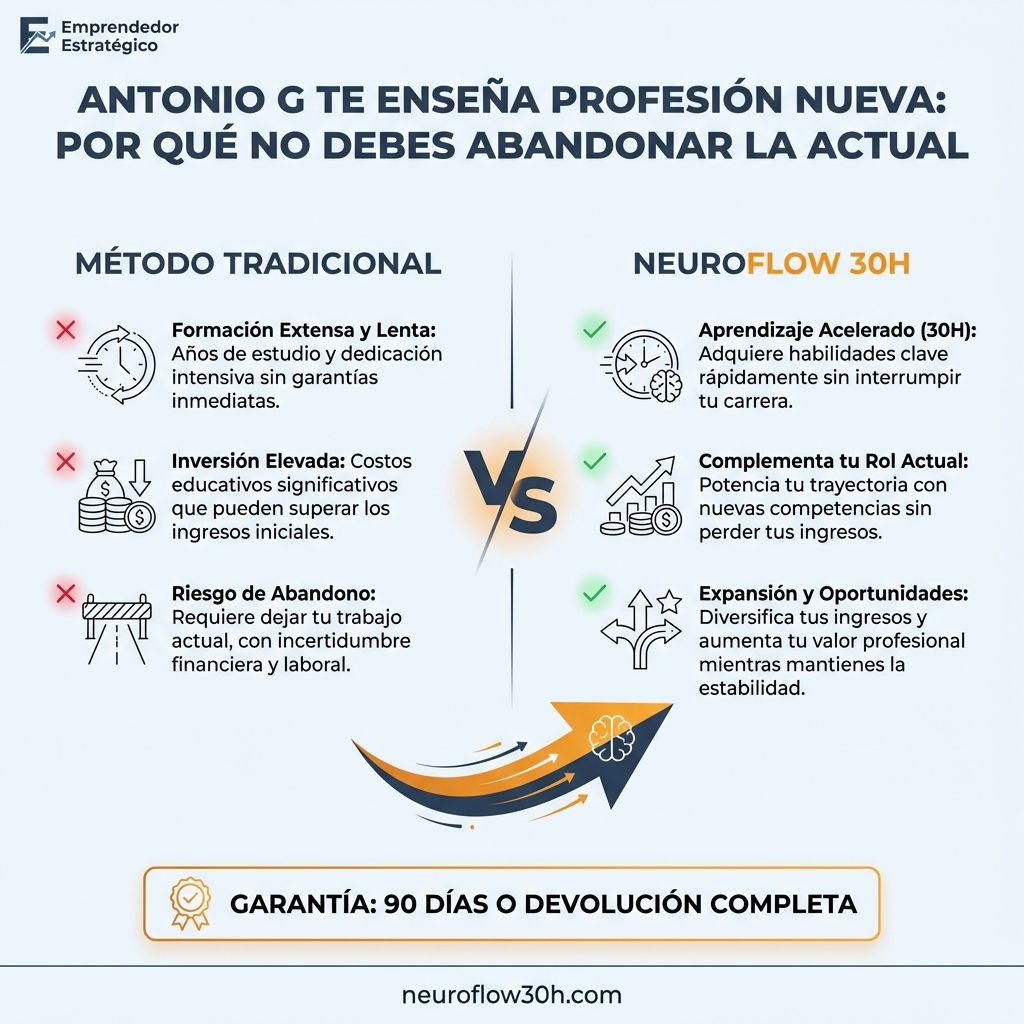 Emprendedor Estratégico

ANTONIO G TE ENSEÑA PROFESIÓN NUEVA: POR QUÉ NO DEBES ABANDONAR LA ACTUAL

MÉTODO TRADICIONAL

Formación Extensa y Lenta: Años de estudio y dedicación intensiva sin garantías inmediatas.

Inversión Elevada: Costos educativos significativos que pueden superar los ingresos iniciales.

Riesgo de Abandono: Requiere dejar tu trabajo actual, con incertidumbre financiera y laboral.

VS

NEUROFLOW 30H

Aprendizaje Acelerado (30H): Adquiere habilidades clave rápidamente sin interrumpir tu carrera.

Complementa tu Rol Actual: Potencia tu trayectoria con nuevas competencias sin perder tus ingresos.

Expansión y Oportunidades: Diversifica tus ingresos y aumenta tu valor profesional mientras mantienes la estabilidad.

GARANTÍA: 90 DÍAS O DEVOLUCIÓN COMPLETA

neuroflow30h.com