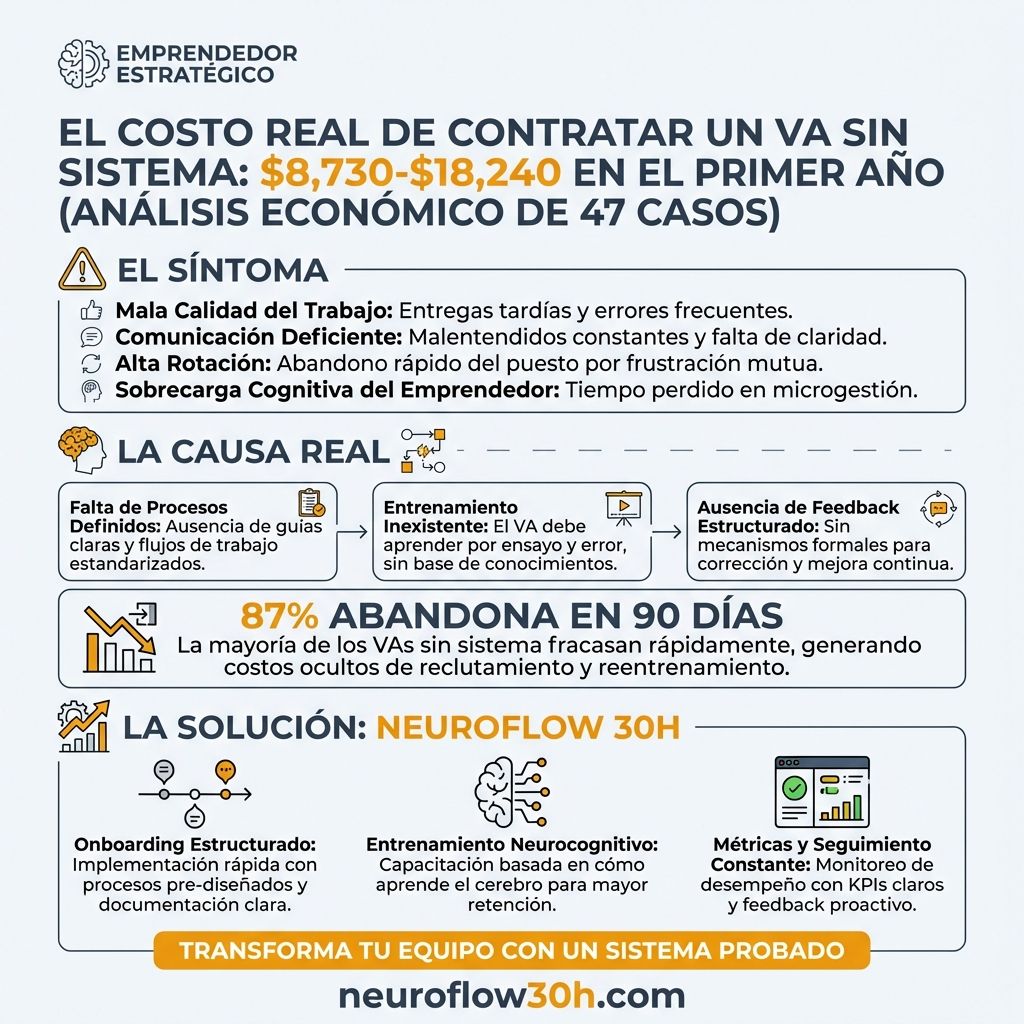 EMPRENDEDOR ESTRATÉGICO

EL COSTO REAL DE CONTRATAR UN VA SIN SISTEMA: $8,730-$18,240 EN EL PRIMER AÑO (ANÁLISIS ECONÓMICO DE 47 CASOS)

EL SÍNTOMA

Mala Calidad del Trabajo: Entregas tardías y errores frecuentes.
Comunicación Deficiente: Malentendidos constantes y falta de claridad.
Alta Rotación: Abandono rápido del puesto por frustración mutua.
Sobrecarga Cognitiva del Emprendedor: Tiempo perdido en microgestión.

LA CAUSA REAL

Falta de Procesos Definidos: Ausencia de guías claras y flujos de trabajo estandarizados.

Entrenamiento Inexistente: El VA debe aprender por ensayo y error, sin base de conocimientos.

Ausencia de Feedback Estructurado: Sin mecanismos formales para corrección y mejora continua.

87% ABANDONA EN 90 DÍAS
La mayoría de los VAs sin sistema fracasan rápidamente, generando costos ocultos de reclutamiento y reentrenamiento.

LA SOLUCIÓN: NEUROFLOW 30H

Onboarding Estructurado: Implementación rápida con procesos pre-diseñados y documentación clara.

Entrenamiento Neurocognitivo: Capacitación basada en cómo aprende el cerebro para mayor retención.

Métricas y Seguimiento Constante: Monitoreo de desempeño con KPIs claros y feedback proactivo.

TRANSFORMA TU EQUIPO CON UN SISTEMA PROBADO

neuroflow30h.com