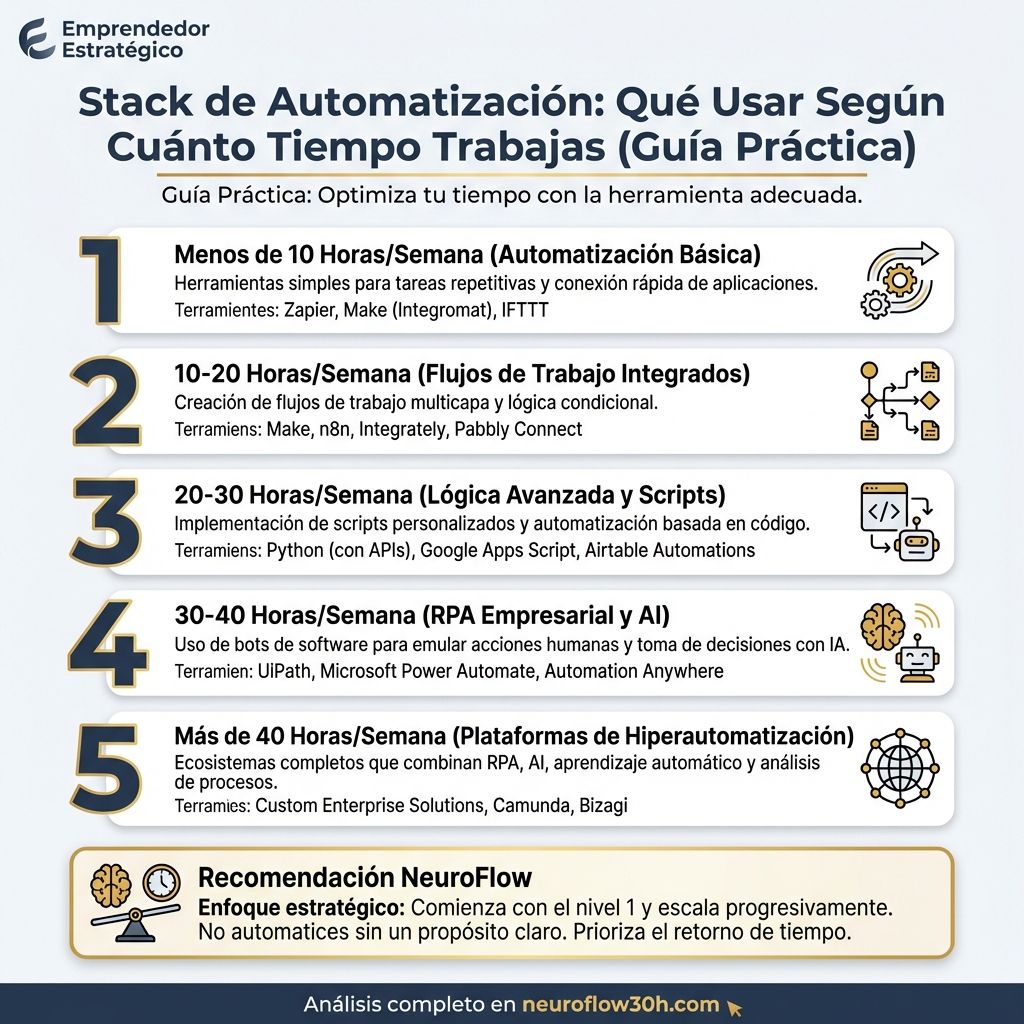 Emprendedor Estratégico

Stack de Automatización: Qué Usar Según Cuánto Tiempo Trabajas (Guía Práctica)

Guía Práctica: Optimiza tu tiempo con la herramienta adecuada.

1
Menos de 10 Horas/Semana (Automatización Básica)
Herramientas simples para tareas repetitivas y conexión rápida de aplicaciones.
Terramientes: Zapier, Make (Integromat), IFTTT

2
10-20 Horas/Semana (Flujos de Trabajo Integrados)
Creación de flujos de trabajo multicapa y lógica condicional.
Terramiens: Make, n8n, Integrately, Pabbly Connect

3
20-30 Horas/Semana (Lógica Avanzada y Scripts)
Implementación de scripts personalizados y automatización basada en código.
Terramiens: Python (con APIs), Google Apps Script, Airtable Automations

4
30-40 Horas/Semana (RPA Empresarial y AI)
Uso de bots de software para emular acciones humanas y toma de decisiones con IA.
Terramien: UiPath, Microsoft Power Automate, Automation Anywhere

5
Más de 40 Horas/Semana (Plataformas de Hiperautomatización)
Ecosistemas completos que combinan RPA, AI, aprendizaje automático y análisis de procesos.
Terramies: Custom Enterprise Solutions, Camunda, Bizagi

Recomendación NeuroFlow
Enfoque estratégico: Comienza con el nivel 1 y escala progresivamente. No automatices sin un propósito claro. Prioriza el retorno de tiempo.

Análisis completo en neuroflow30h.com