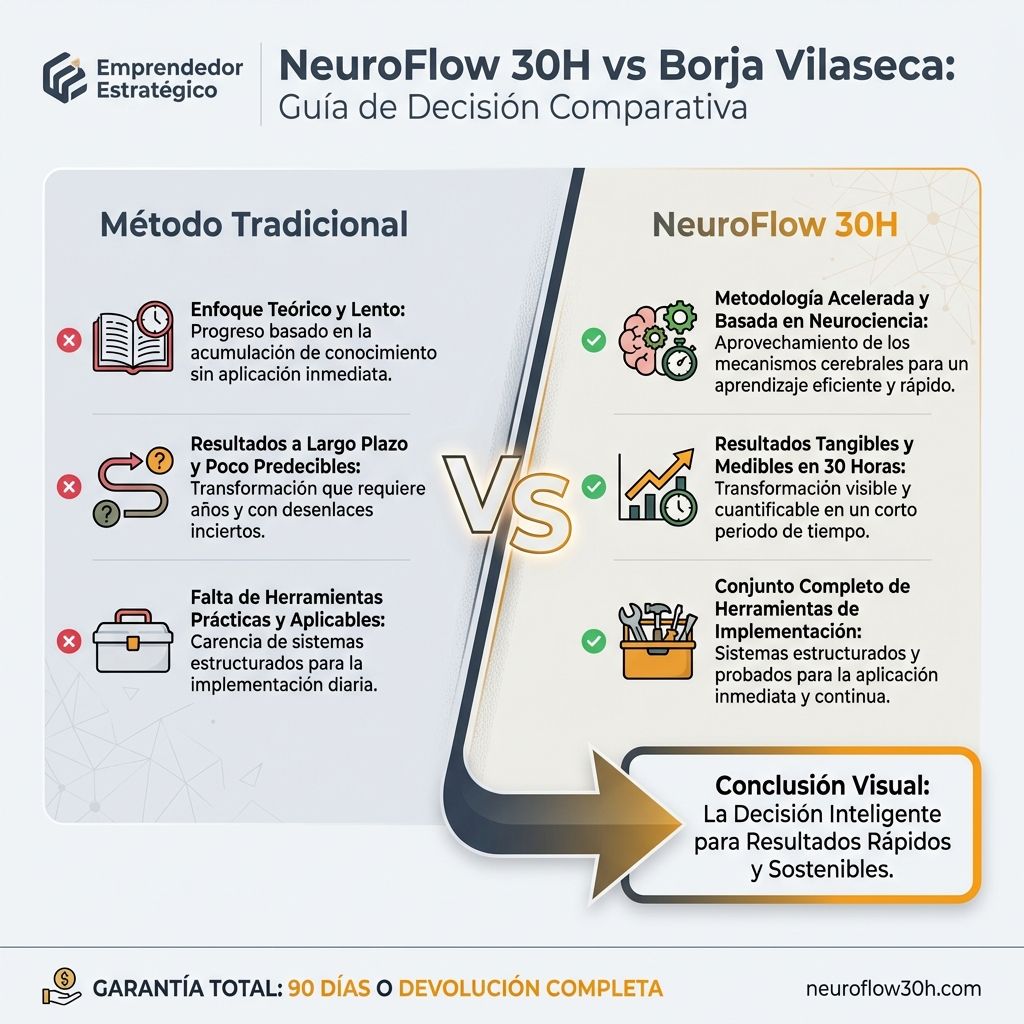 Emprendedor Estratégico

NeuroFlow 30H vs Borja Vilaseca: Guía de Decisión Comparativa

Método Tradicional

Enfoque Teórico y Lento: Progreso basado en la acumulación de conocimiento sin aplicación inmediata.

Resultados a Largo Plazo y Poco Predecibles: Transformación que requiere años y con desenlaces inciertos.

Falta de Herramientas Prácticas y Aplicables: Carencia de sistemas estructurados para la implementación diaria.

VS

NeuroFlow 30H

Metodología Acelerada y Basada en Neurociencia: Aprovechamiento de los mecanismos cerebrales para un aprendizaje eficiente y rápido.

Resultados Tangibles y Medibles en 30 Horas: Transformación visible y cuantificable en un corto periodo de tiempo.

Conjunto Completo de Herramientas de Implementación: Sistemas estructurados y probados para la aplicación inmediata y continua.

Conclusión Visual: La Decisión Inteligente para Resultados Rápidos y Sostenibles.

GARANTÍA TOTAL: 90 DÍAS O DEVOLUCIÓN COMPLETA

neuroflow30h.com